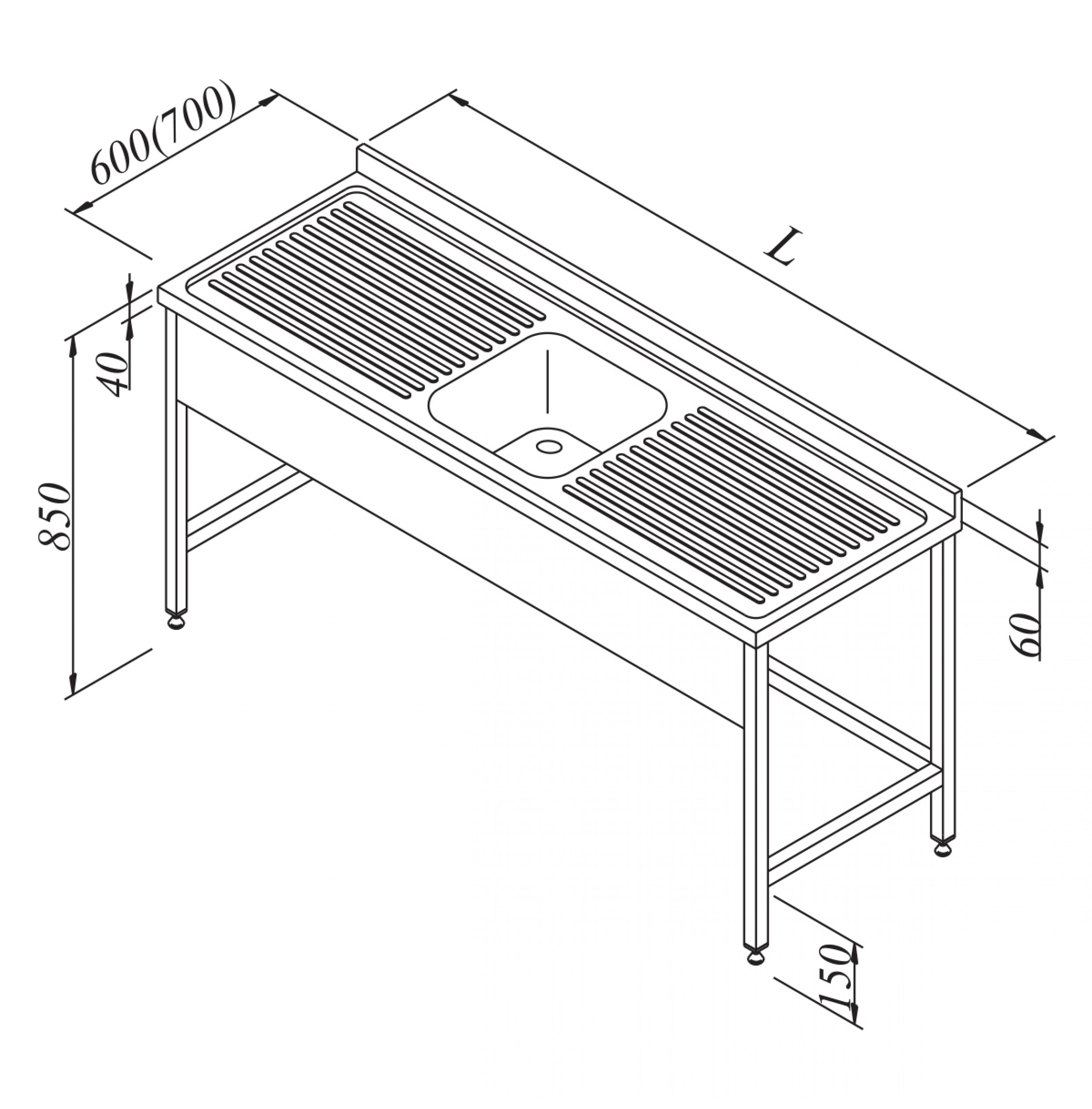 600(700)
L
40
850
60
150