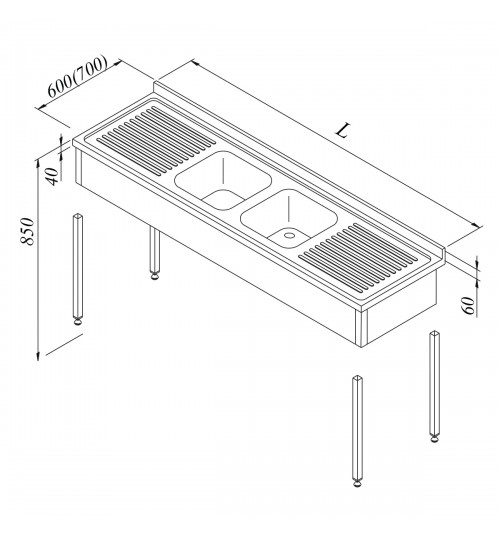 600(700)
L
40
850
60