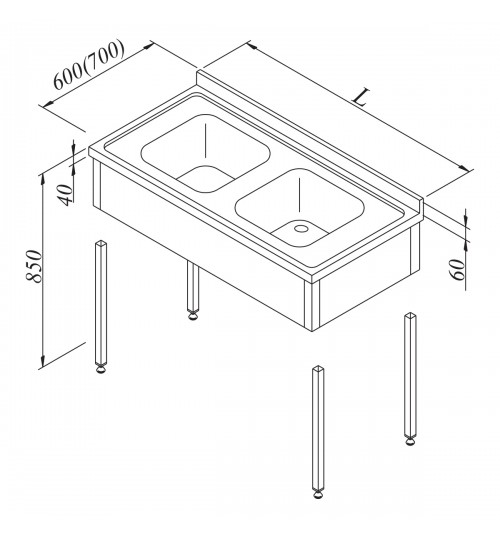 600(700)

L

40

850

60